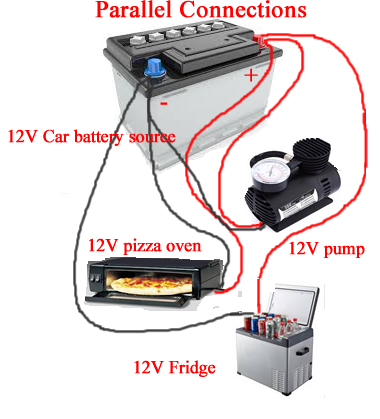 Parallel Connections

+

-

12V Car battery source

12V pizza oven

12V pump

12V Fridge